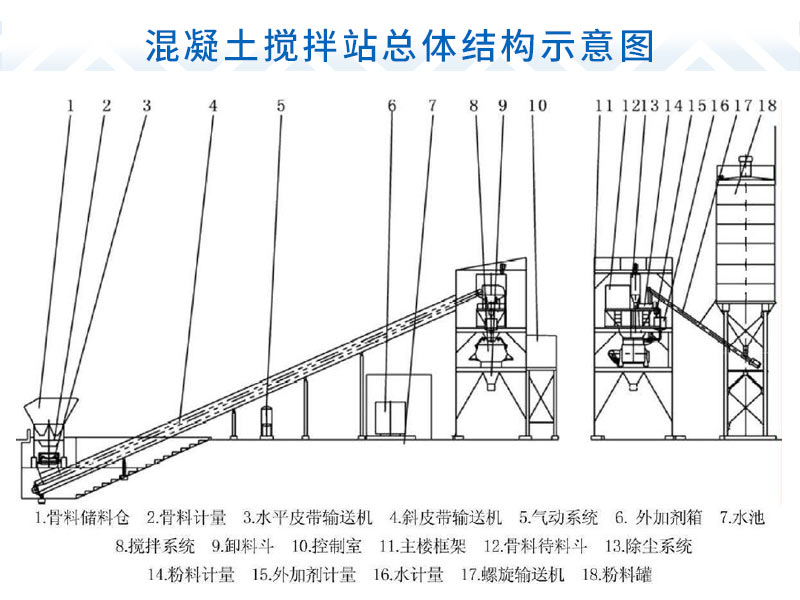 混凝土搅拌站总体结构示意图

1 2 3 4 5 6 7 8 9 10 11 12 13 14 15 16 17 18

1.骨料储料仓 2.骨料计量 3.水平皮带输送机 4.斜皮带输送机 5.气动系统 6. 外加剂箱 7.水池
8.搅拌系统 9.卸料斗 10.控制室 11.主楼框架 12.骨料待料斗 13.除尘系统
14.粉料计量 15.外加剂计量 16.水计量 17.螺旋输送机 18.粉料罐